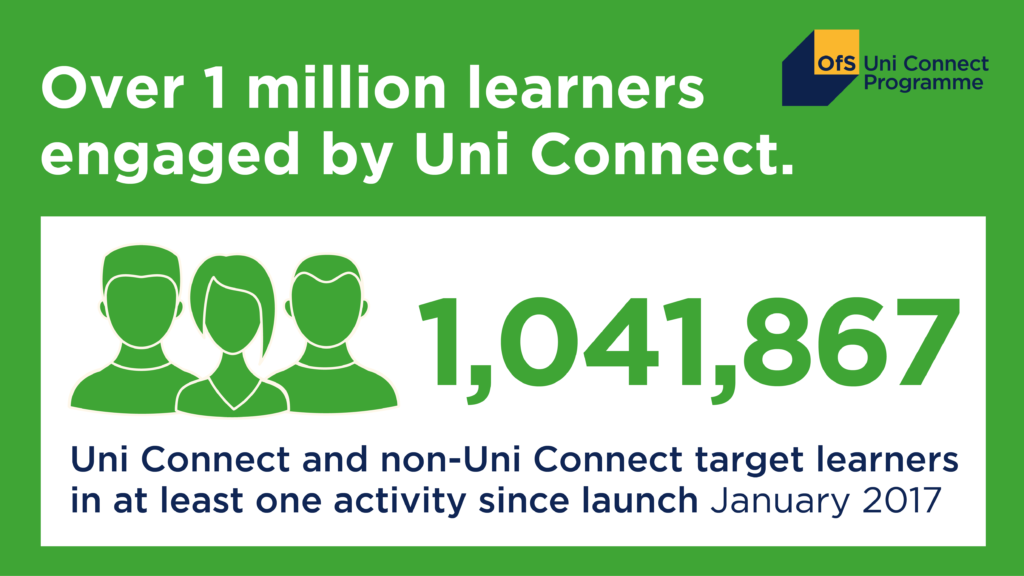 Over 1 million learners engaged by Uni Connect.

OfS Uni Connect Programme

1,041,867

Uni Connect and non-Uni Connect target learners in at least one activity since launch January 2017